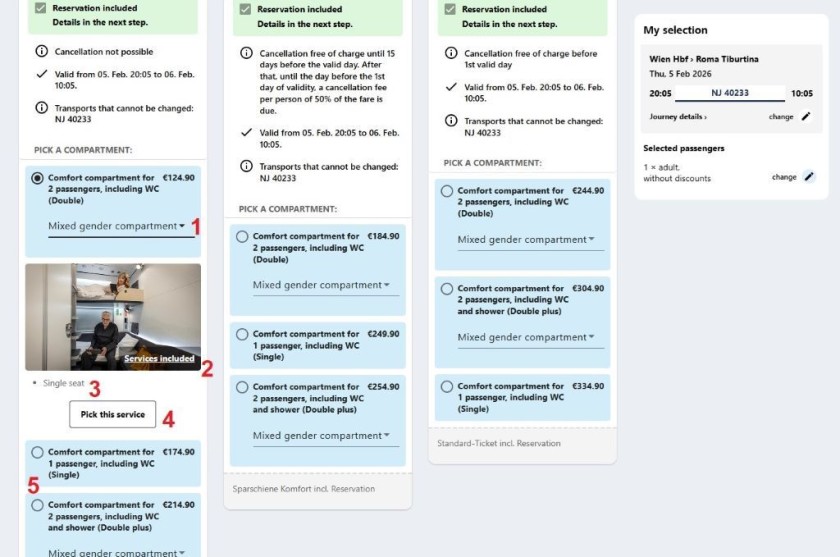 Reservation included
Details in the next step.

Cancellation not possible

Valid from 05. Feb. 20:05 to 06. Feb. 10:05.

Transports that cannot be changed: NJ 40233

PICK A COMPARTMENT:

Comfort compartment for 2 passengers, including WC (Double) €124.90

Mixed gender compartment 1

Services included 2

• Single seat 3

Pick this service 4

Comfort compartment for 1 passenger, including WC (Single) €174.90

5

Comfort compartment for 2 passengers, including WC and shower (Double plus) €214.90

Mixed gender compartment

Reservation included
Details in the next step.

Cancellation free of charge until 15 days before the valid day. After that, until the day before the 1st day of validity, a cancellation fee per person of 50% of the fare is due.

Valid from 05. Feb. 20:05 to 06. Feb. 10:05.

Transports that cannot be changed: NJ 40233

PICK A COMPARTMENT:

Comfort compartment for 2 passengers, including WC (Double) €184.90

Mixed gender compartment

Comfort compartment for 1 passenger, including WC (Single) €249.90

Comfort compartment for 2 passengers, including WC and shower (Double plus) €254.90

Mixed gender compartment

Sparschiene Komfort incl. Reservation

Reservation included
Details in the next step.

Cancellation free of charge before 1st valid day

Valid from 05. Feb. 20:05 to 06. Feb. 10:05.

Transports that cannot be changed: NJ 40233

PICK A COMPARTMENT:

Comfort compartment for 2 passengers, including WC (Double) €244.90

Mixed gender compartment

Comfort compartment for 2 passengers, including WC and shower (Double plus) €304.90

Mixed gender compartment

Comfort compartment for 1 passenger, including WC (Single) €334.90

Standard-Ticket incl. Reservation

My selection

Wien Hbf › Roma Tiburtina
Thu, 5 Feb 2026
20:05 NJ 40233 10:05
Journey details › change

Selected passengers
1 × adult, without discounts change